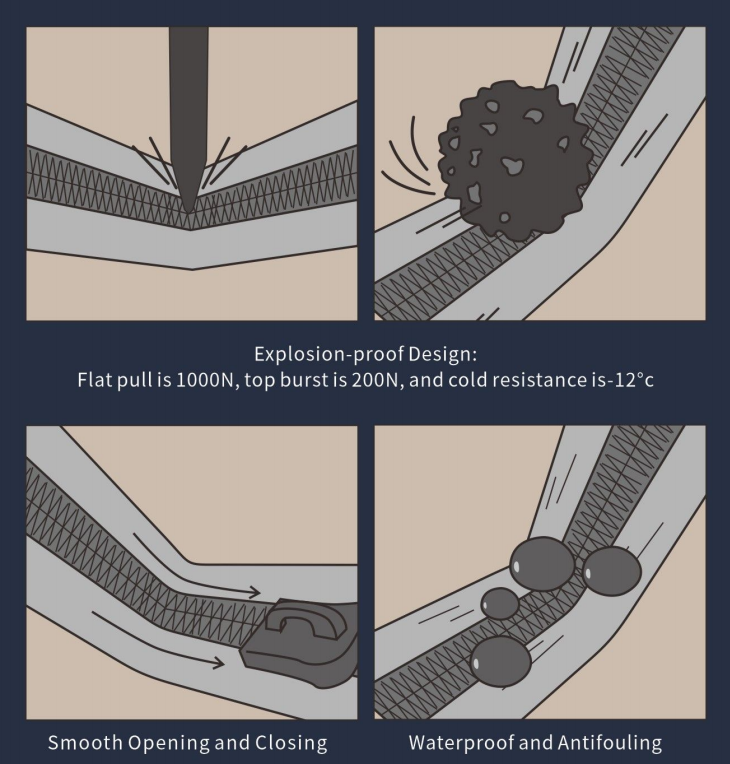 Explosion-proof Design:
Flat pull is 1000N, top burst is 200N, and cold resistance is-12°c

Smooth Opening and Closing

Waterproof and Antifouling